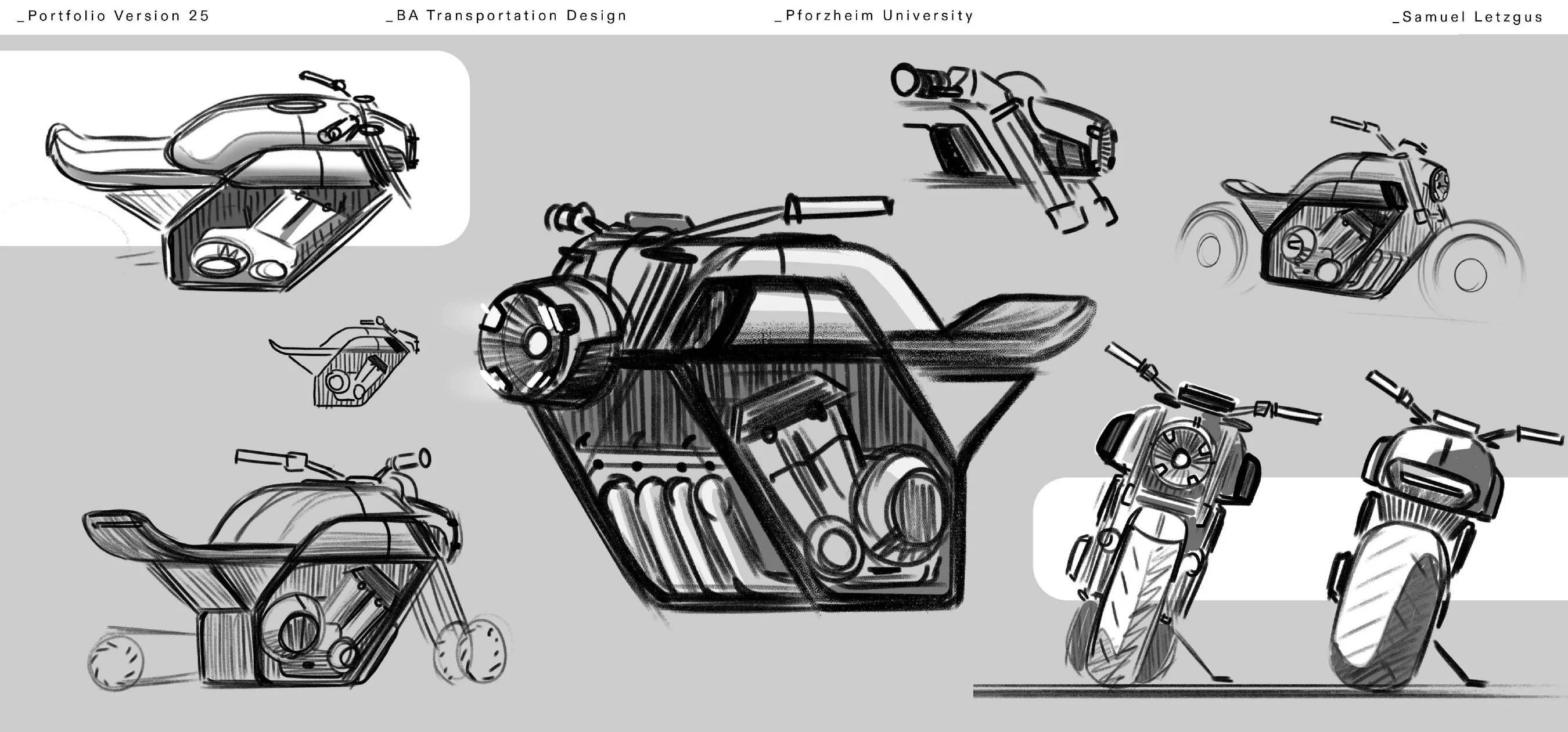 _Portfolio Version 25 _BA Transportation Design _Pforzheim University _Samuel Letzgus