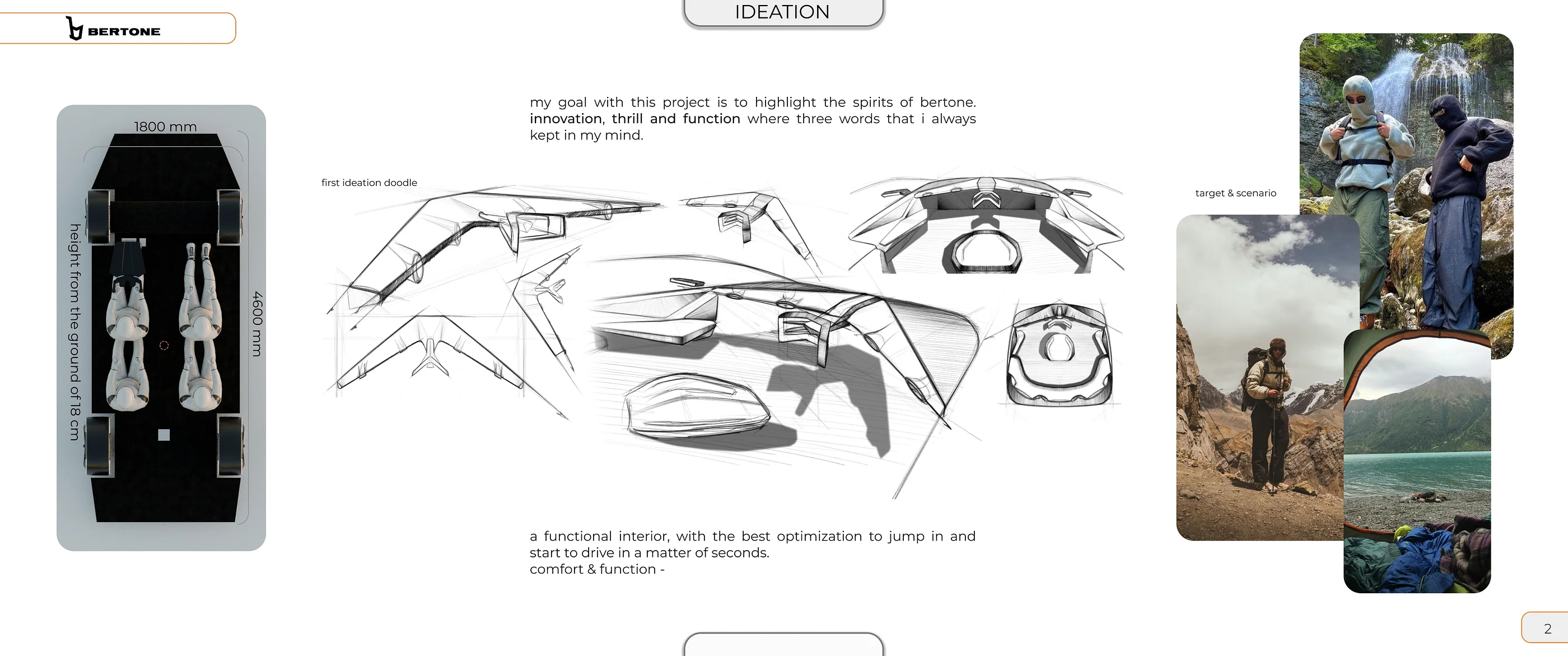 BERTONE

IDEATION

1800 mm

height from the ground of 18 cm

4600 mm

my goal with this project is to highlight the spirits of bertone. innovation, thrill and function where three words that i always kept in my mind.

first ideation doodle

target & scenario

a functional interior, with the best optimization to jump in and start to drive in a matter of seconds.
comfort & function -

2