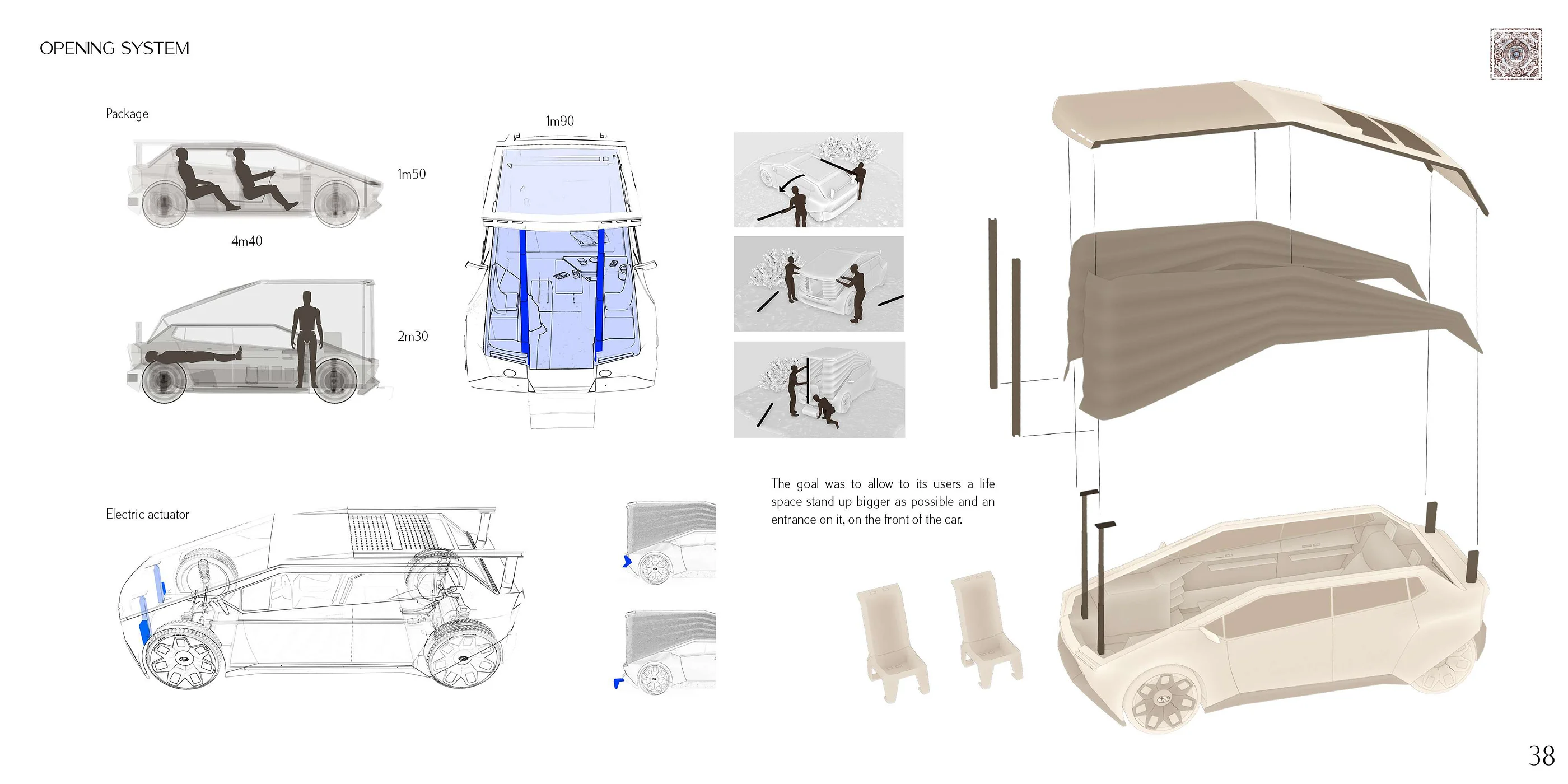 OPENING SYSTEM

Package

1m50

4m40

2m30

1m90

Electric actuator

The goal was to allow to its users a life space stand up bigger as possible and an entrance on it, on the front of the car.

38