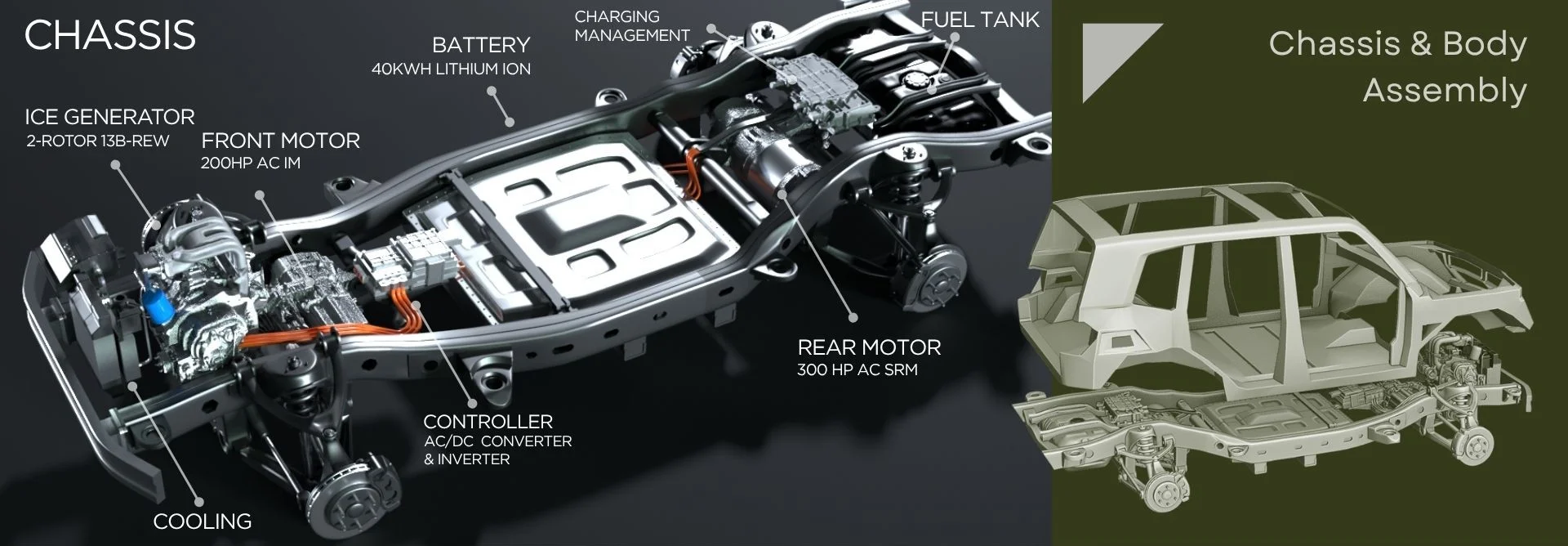 CHASSIS

ICE GENERATOR
2-ROTOR 13B-REW

FRONT MOTOR
200HP AC IM

BATTERY
40KWH LITHIUM ION

CHARGING
MANAGEMENT

FUEL TANK

REAR MOTOR
300 HP AC SRM

CONTROLLER
AC/DC CONVERTER
& INVERTER

COOLING

Chassis & Body
Assembly