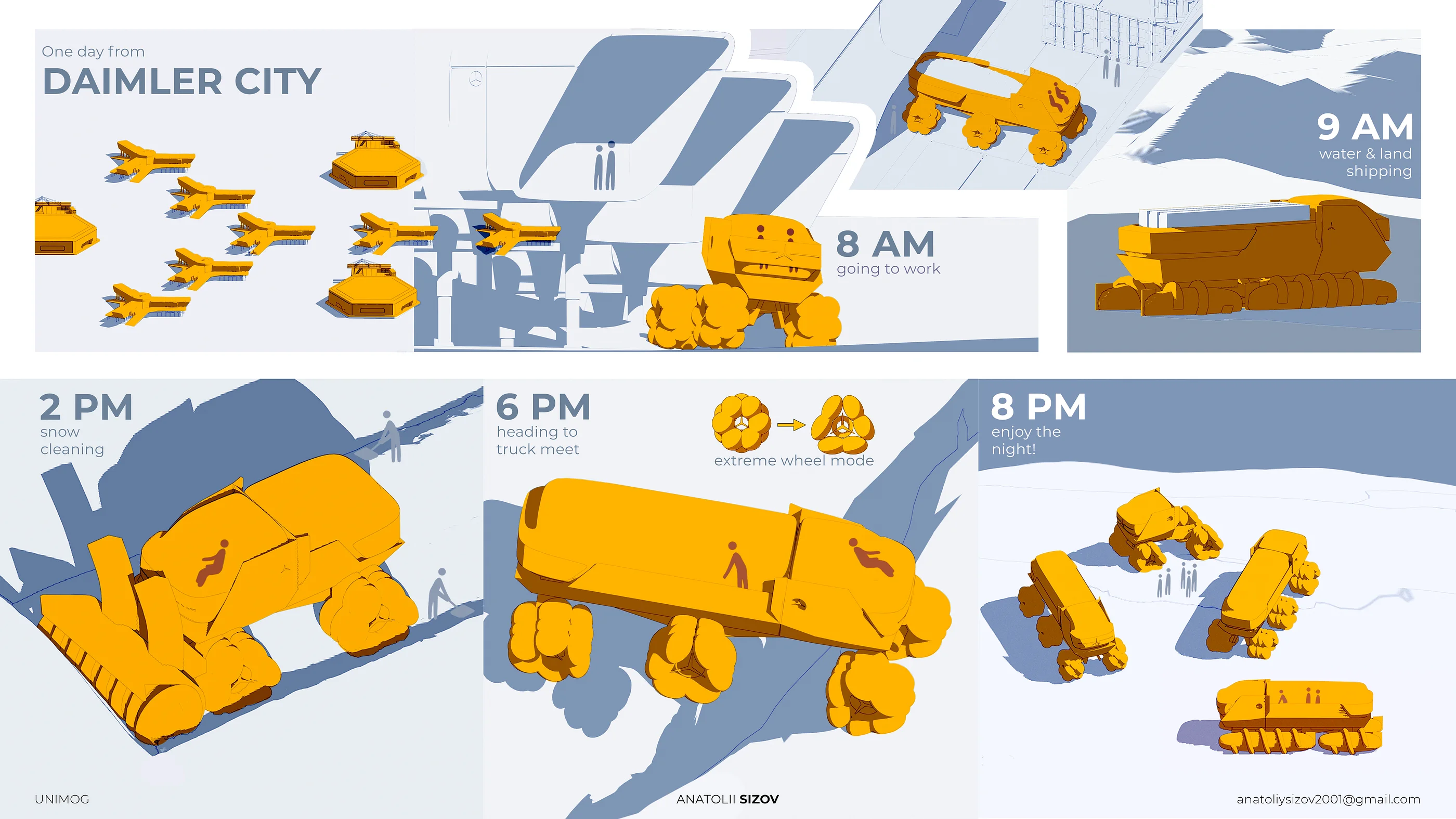 One day from
DAIMLER CITY

8 AM
going to work

9 AM
water & land shipping

2 PM
snow cleaning

6 PM
heading to truck meet

extreme wheel mode

8 PM
enjoy the night!

UNIMOG

ANATOLII SIZOV

anatoliysizov2001@gmail.com